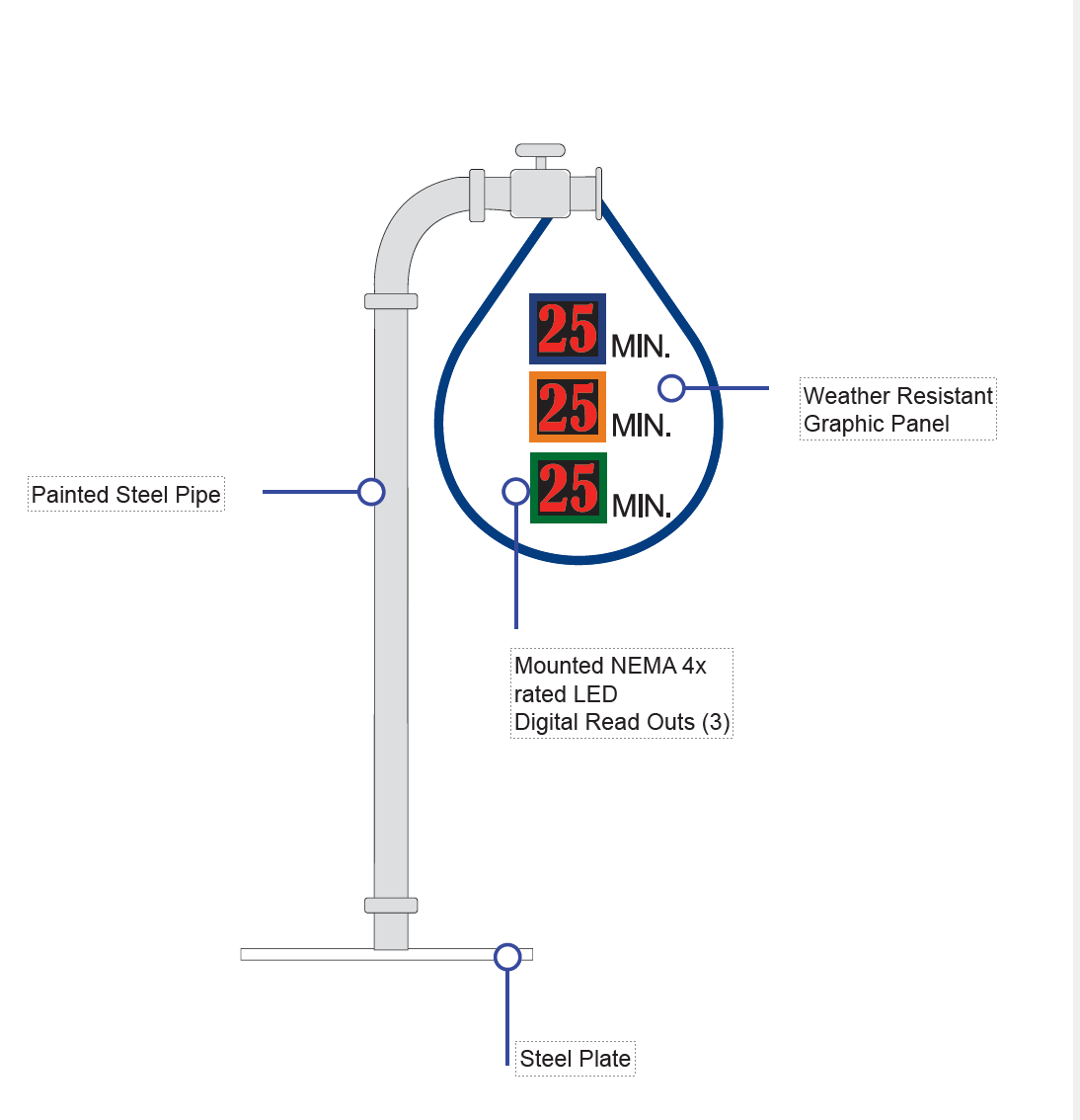 25 MIN.

25 MIN.

25 MIN.

Weather Resistant Graphic Panel

Painted Steel Pipe

Mounted NEMA 4x rated LED Digital Read Outs (3)

Steel Plate